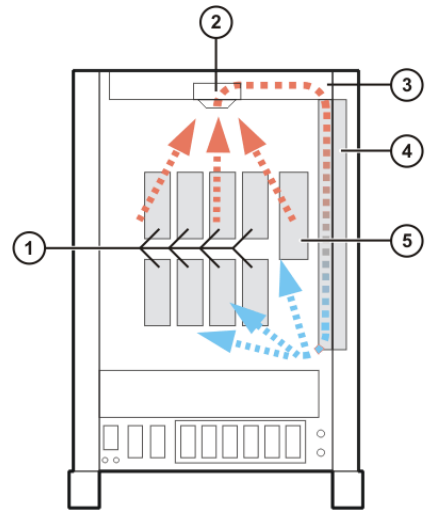 2
3
4
1
5